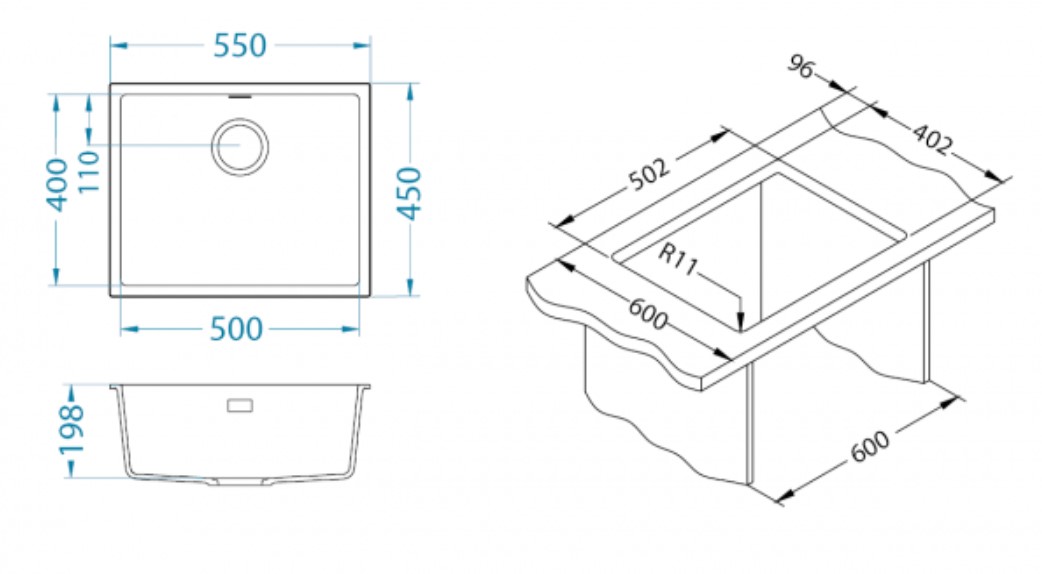 550
400
110
450
500
198
96
402
502
R11
600
600